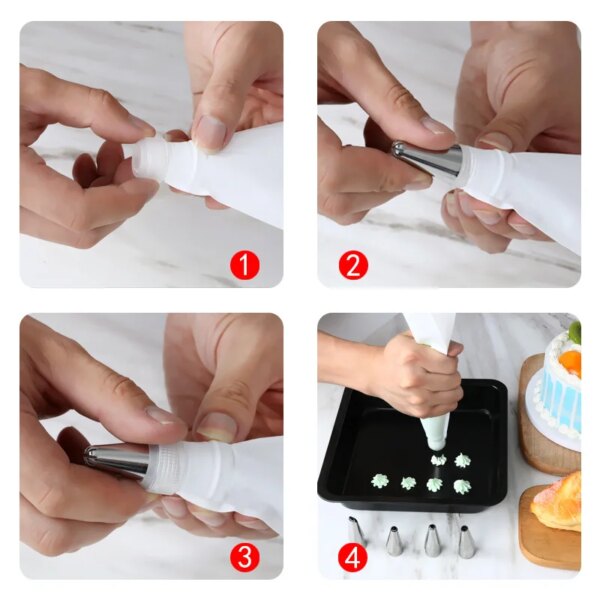 1

2

3

4